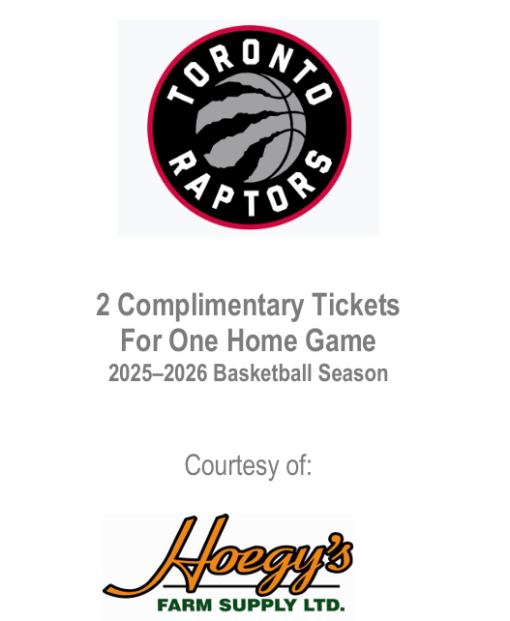 TORONTO
RAPTORS

2 Complimentary Tickets
For One Home Game
2025–2026 Basketball Season

Courtesy of:

Hoegy's
FARM SUPPLY LTD.